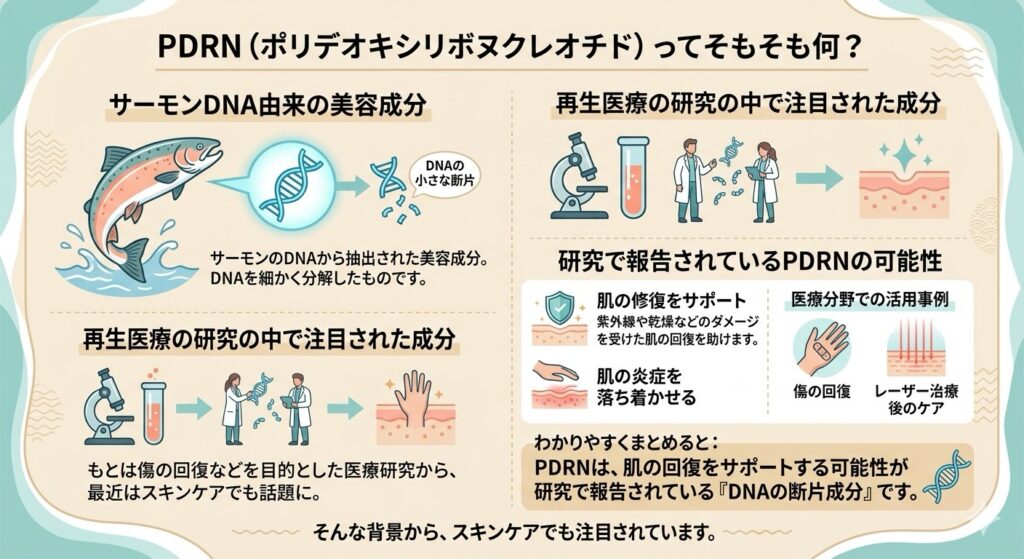 PDRN（ポリデオキシリボヌクレオチド）ってそもそも何？

サーモンDNA由来の美容成分

DNAの小さな断片

サーモンのDNAから抽出された美容成分。DNAを細かく分解したものです。

再生医療の研究の中で注目された成分

もとは傷の回復などを目的とした医療研究から、最近はスキンケアでも話題に。

再生医療の研究の中で注目された成分

研究で報告されているPDRNの可能性

肌の修復をサポート
紫外線や乾燥などのダメージを受けた肌の回復を助けます。

肌の炎症を落ち着かせる

医療分野での活用事例

傷の回復

レーザー治療後のケア

わかりやすくまとめると：
PDRNは、肌の回復をサポートする可能性が研究で報告されている『DNAの断片成分』です。

そんな背景から、スキンケアでも注目されています。